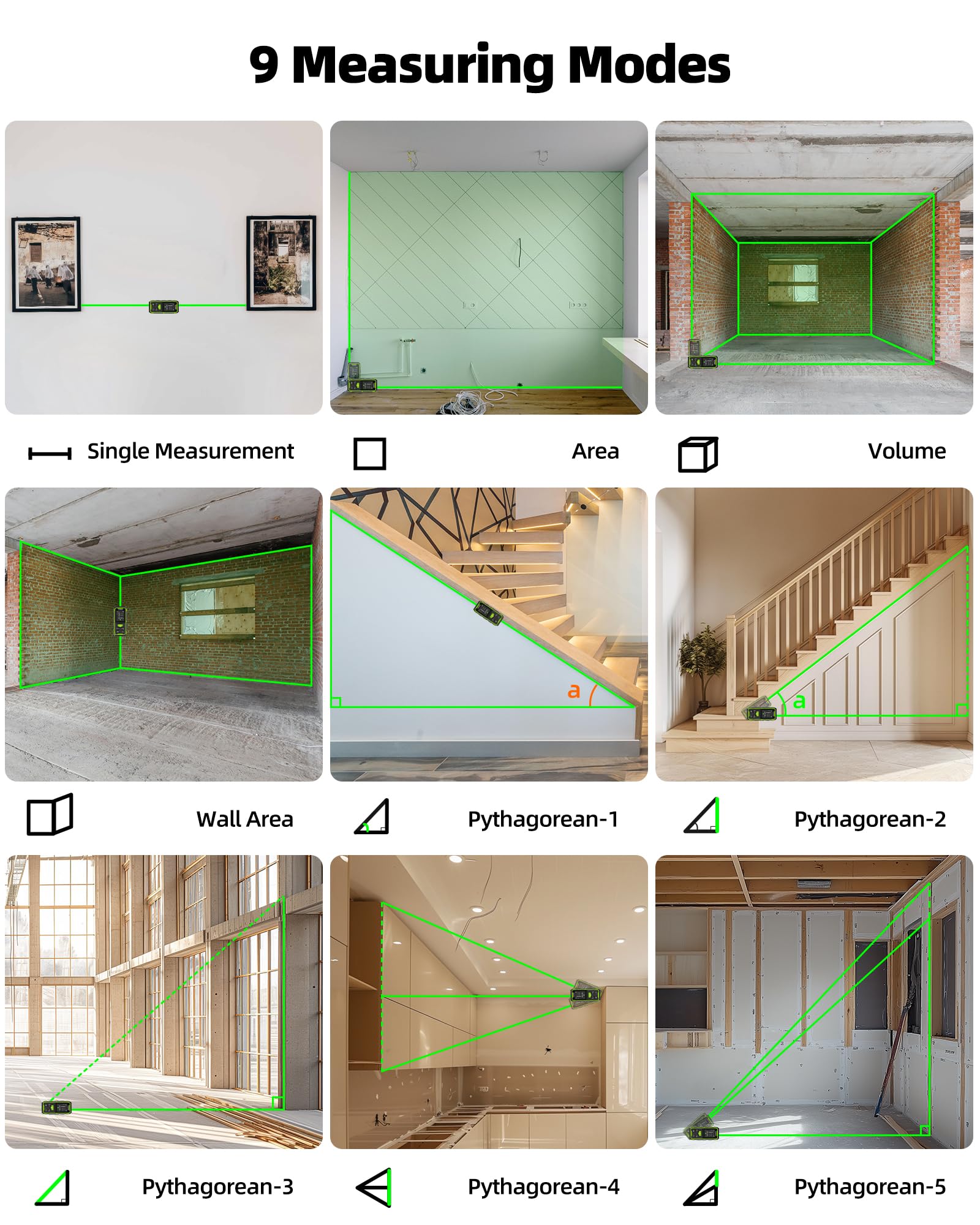 9 Measuring Modes

Single Measurement

Area

Volume

a

a

Wall Area

Pythagorean-1

Pythagorean-2

Pythagorean-3

Pythagorean-4

Pythagorean-5