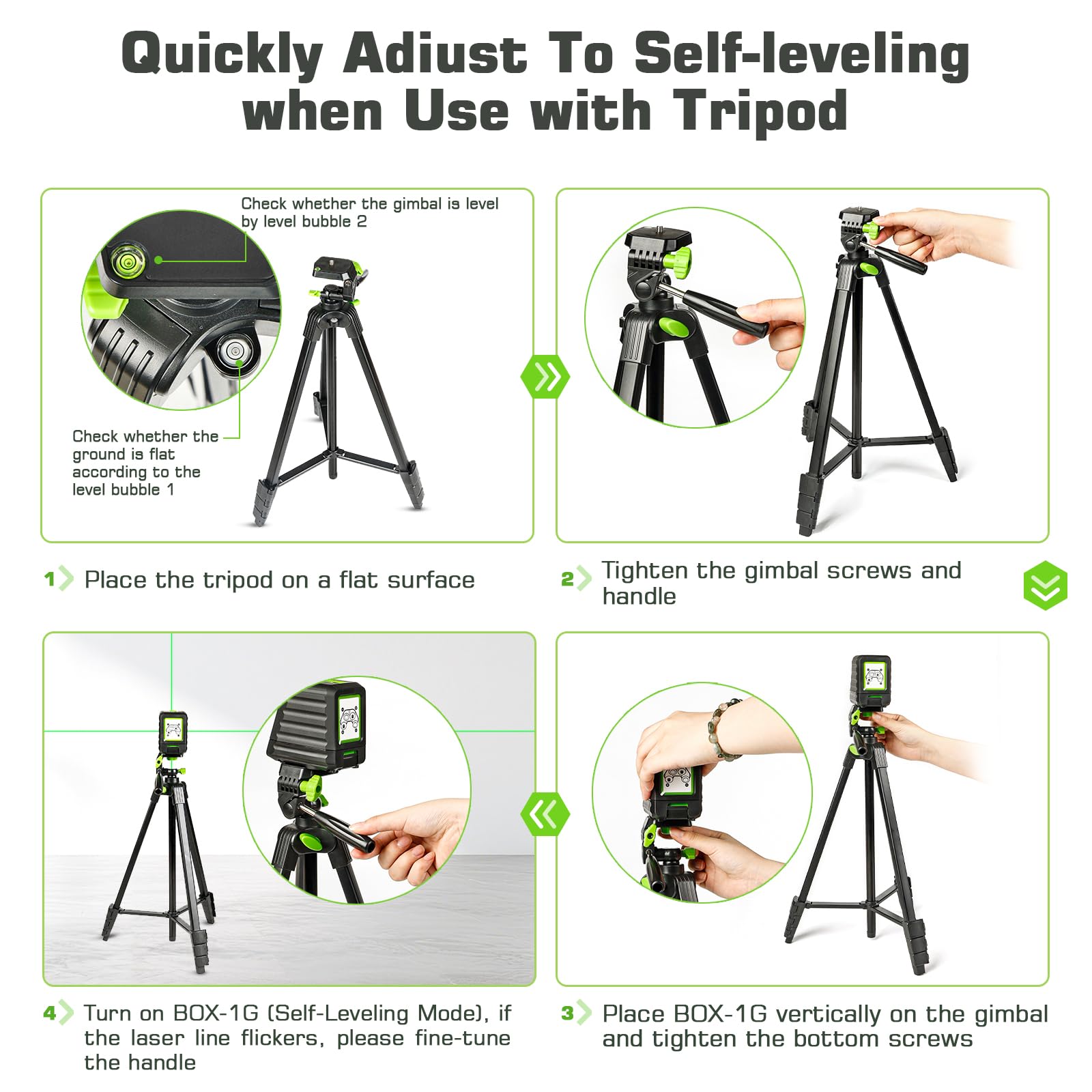 Quickly Adiust To Self-leveling when Use with Tripod

Check whether the gimbal is level by level bubble 2

Check whether the ground is flat according to the level bubble 1

1 Place the tripod on a flat surface

2 Tighten the gimbal screws and handle

4 Turn on BOX-1G (Self-Leveling Mode), if the laser line flickers, please fine-tune the handle

3 Place BOX-1G vertically on the gimbal and tighten the bottom screws